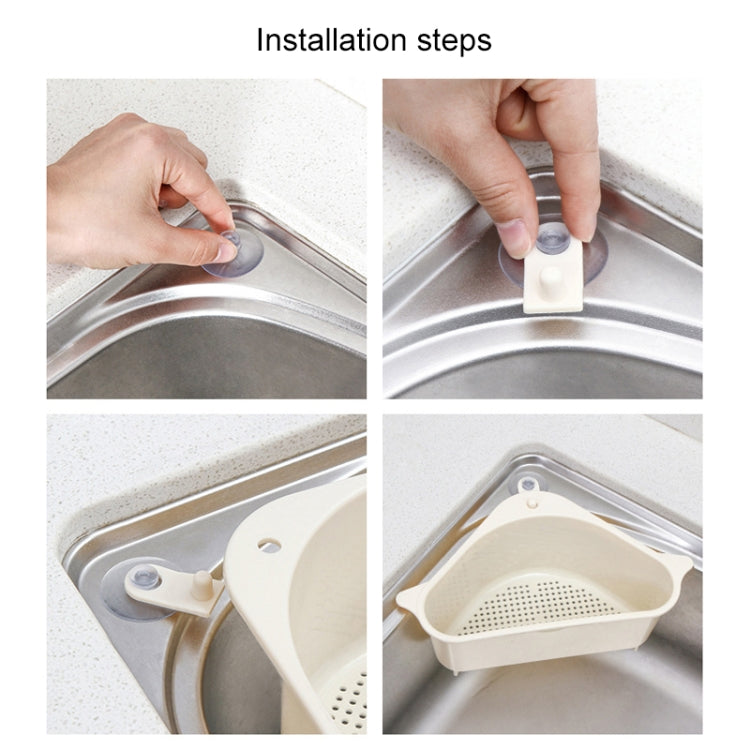 Installation steps